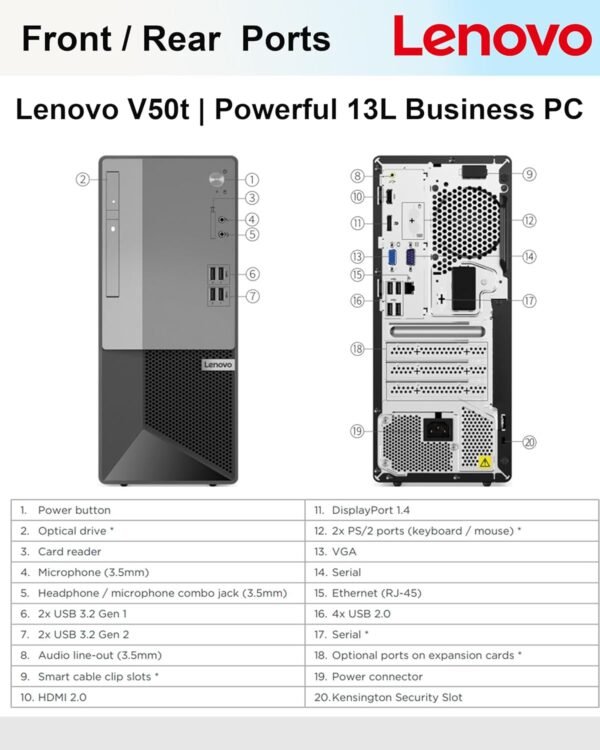 Front / Rear Ports

Lenovo

Lenovo V50t | Powerful 13L Business PC

②
①
③
④
⑤
⑥
⑦
Lenovo

⑧
⑩
⑪
⑬
⑮
⑯
⑱
⑲
⑨
⑫
⑭
⑰
⑳

| | |
|---|---|
| 1. Power button | 11. DisplayPort 1.4 |
| 2. Optical drive * | 12. 2x PS/2 ports (keyboard / mouse) * |
| 3. Card reader | 13. VGA |
| 4. Microphone (3.5mm) | 14. Serial |
| 5. Headphone / microphone combo jack (3.5mm) | 15. Ethernet (RJ-45) |
| 6. 2x USB 3.2 Gen 1 | 16. 4x USB 2.0 |
| 7. 2x USB 3.2 Gen 2 | 17. Serial * |
| 8. Audio line-out (3.5mm) | 18. Optional ports on expansion cards * |
| 9. Smart cable clip slots * | 19. Power connector |
| 10. HDMI 2.0 | 20. Kensington Security Slot |